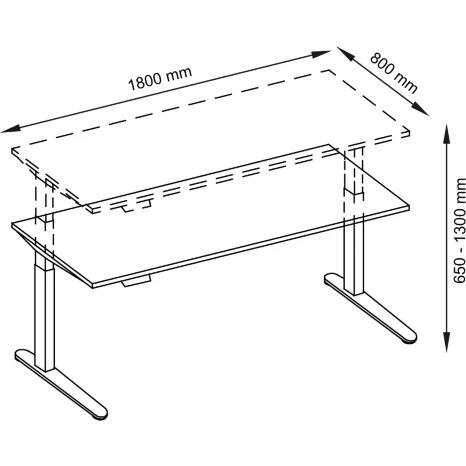 1800 mm

800 mm

650 - 1300 mm